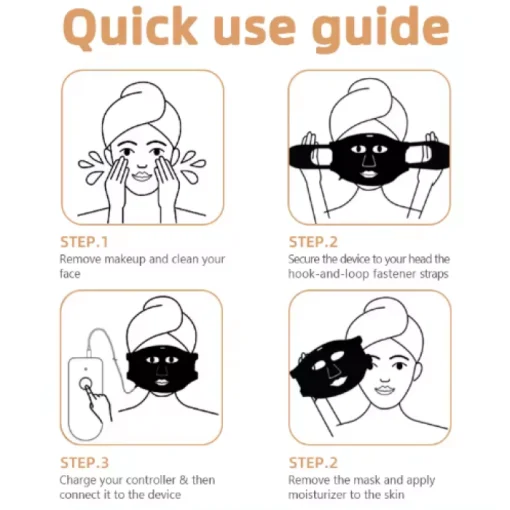 Quick use guide

STEP.1
Remove makeup and clean your face

STEP.2
Secure the device to your head the hook-and-loop fastener straps

STEP.3
Charge your controller & then connect it to the device

STEP.2
Remove the mask and apply moisturizer to the skin